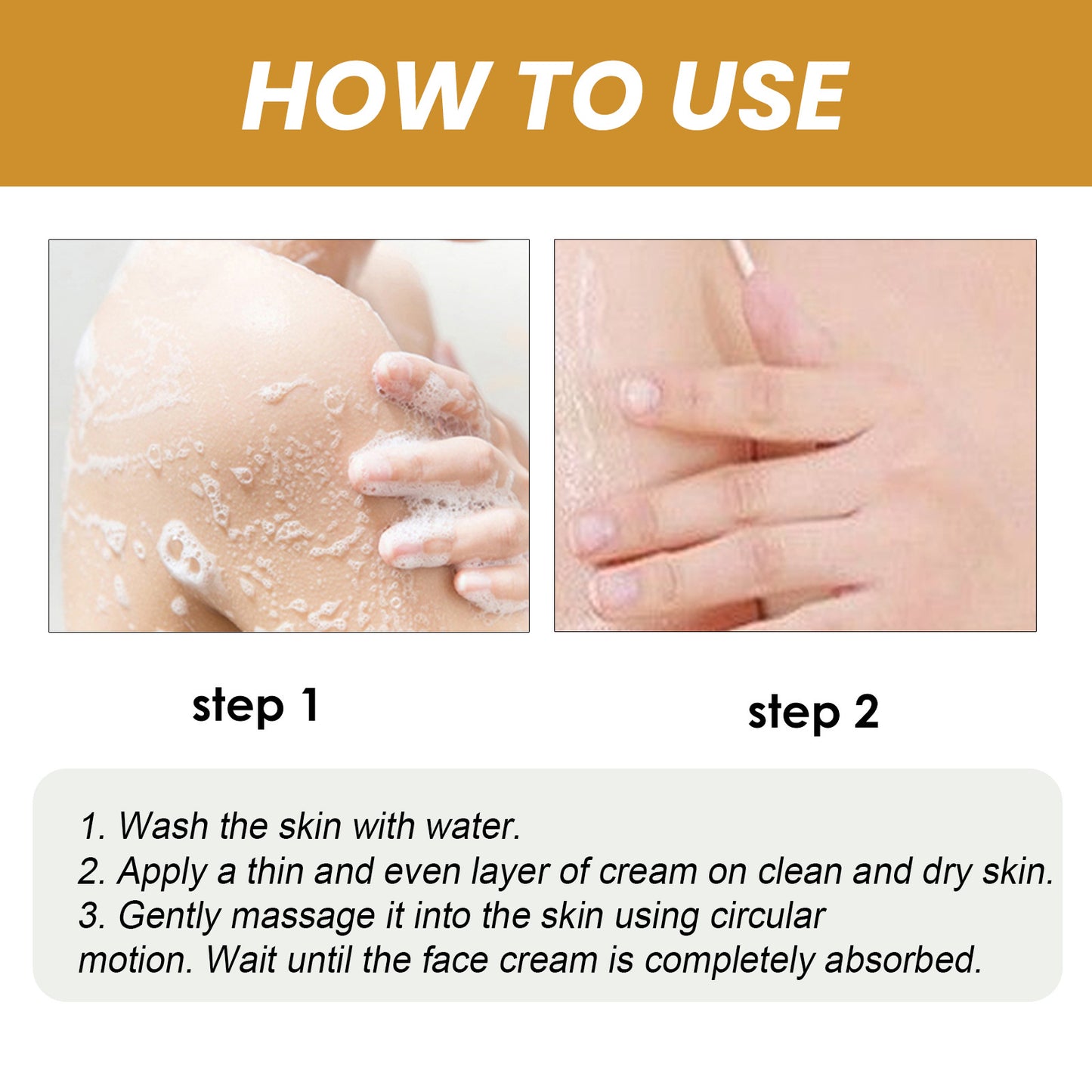 HOW TO USE

step 1

step 2

1. Wash the skin with water.
2. Apply a thin and even layer of cream on clean and dry skin.
3. Gently massage it into the skin using circular motion. Wait until the face cream is completely absorbed.